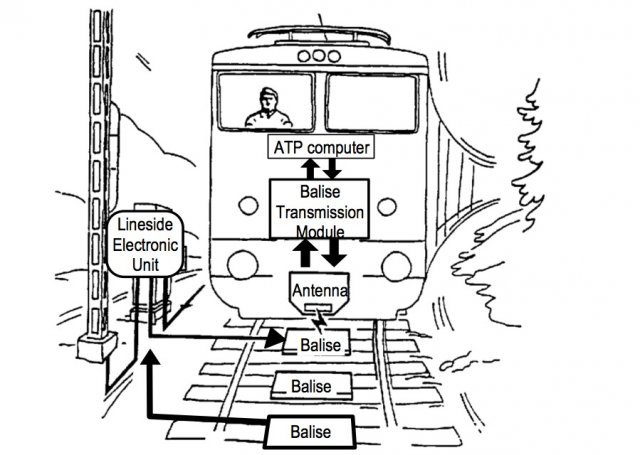 ATP computer

Balise Transmission Module

Lineside Electronic Unit

Antenna

Balise

Balise

Balise